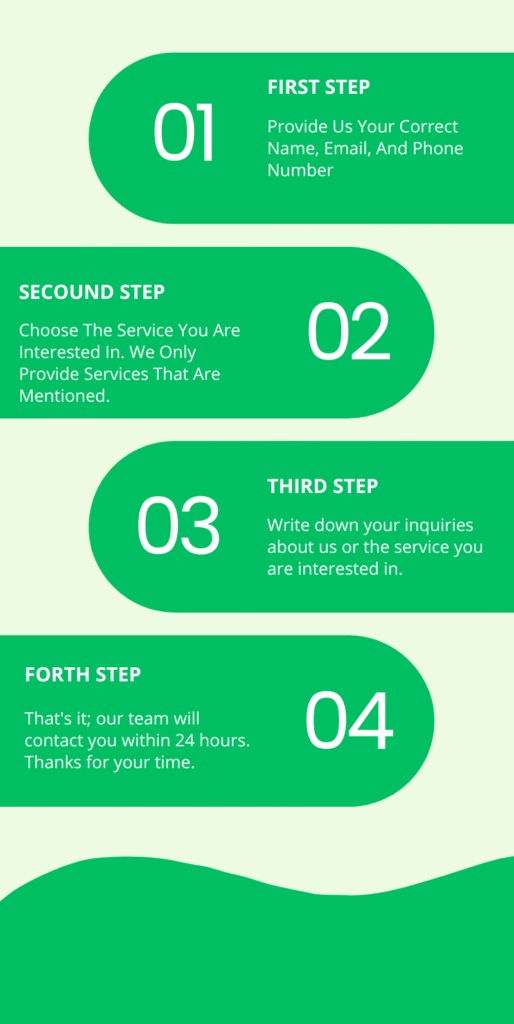 01

FIRST STEP

Provide Us Your Correct Name, Email, And Phone Number

SECOUND STEP

Choose The Service You Are Interested In. We Only Provide Services That Are Mentioned.

02

03

THIRD STEP

Write down your inquiries about us or the service you are interested in.

FORTH STEP

That's it; our team will contact you within 24 hours. Thanks for your time.

04